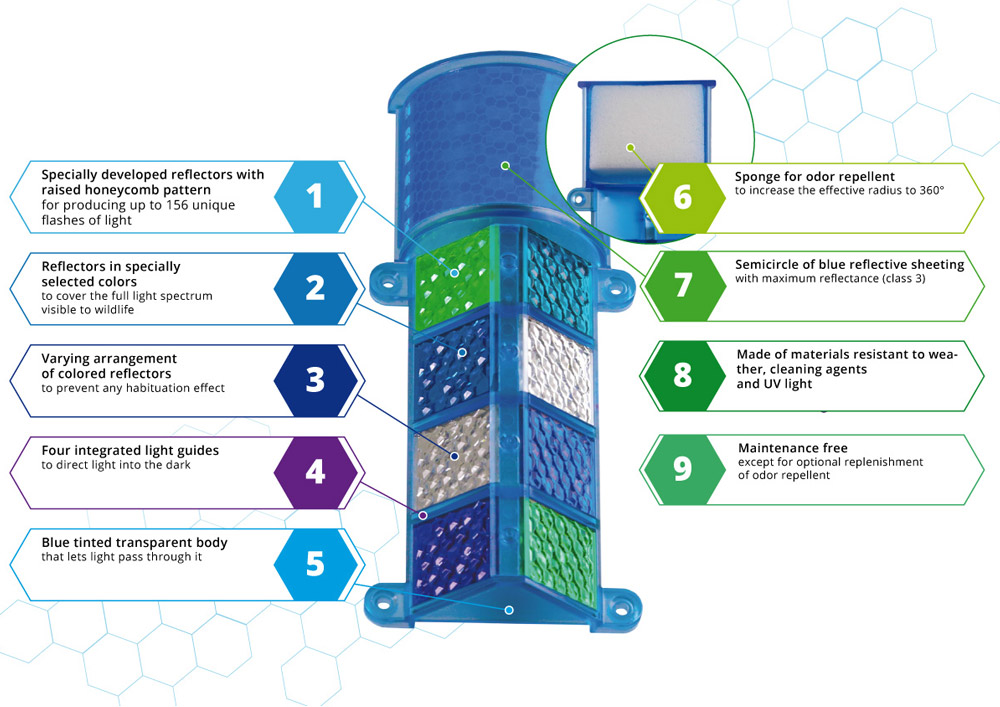 Specially developed reflectors with raised honeycomb pattern
for producing up to 156 unique flashes of light

1

Reflectors in specially selected colors
to cover the full light spectrum visible to wildlife

2

Varying arrangement of colored reflectors
to prevent any habituation effect

3

Four integrated light guides
to direct light into the dark

4

Blue tinted transparent body
that lets light pass through it

5

6

Sponge for odor repellent
to increase the effective radius to 360°

7

Semicircle of blue reflective sheeting
with maximum reflectance (class 3)

8

Made of materials resistant to weather, cleaning agents and UV light

9

Maintenance free
except for optional replenishment of odor repellent